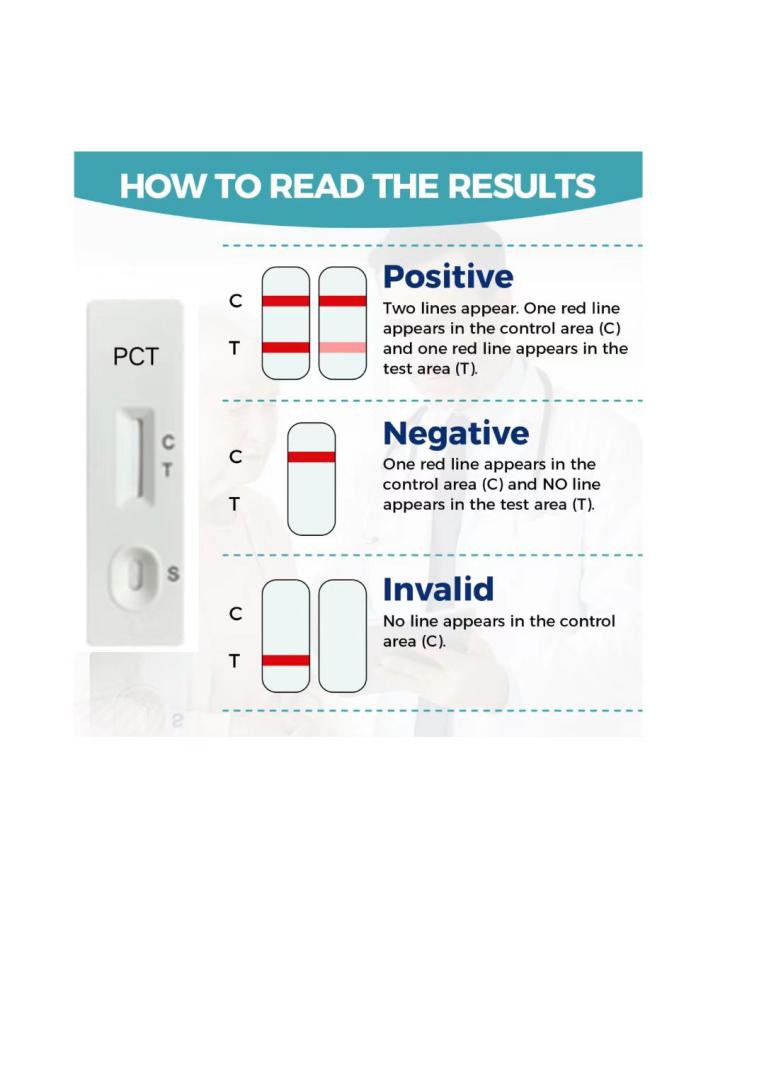 HOW TO READ THE RESULTS

PCT

C
T

S

C
T

Positive
Two lines appear. One red line appears in the control area (C) and one red line appears in the test area (T).

C
T

Negative
One red line appears in the control area (C) and NO line appears in the test area (T).

C
T

Invalid
No line appears in the control area (C).